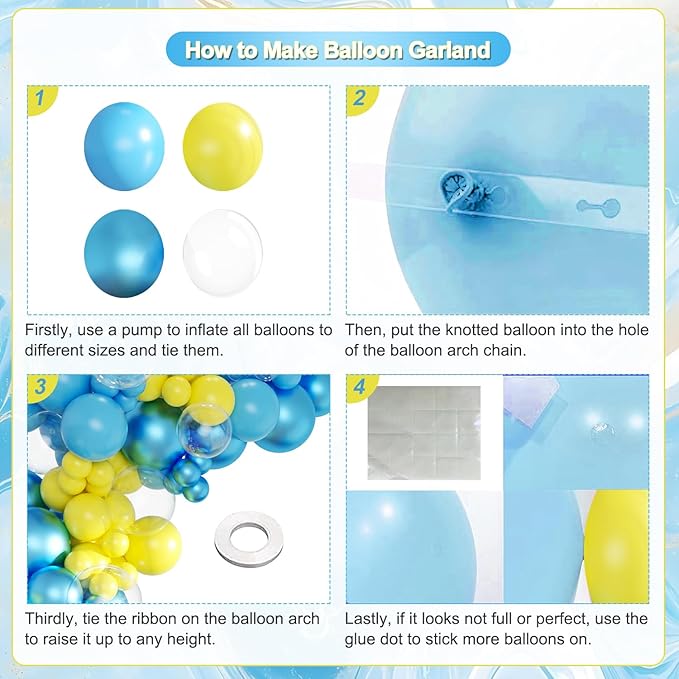 How to Make Balloon Garland

1

Firstly, use a pump to inflate all balloons to different sizes and tie them.

2

Then, put the knotted balloon into the hole of the balloon arch chain.

3

Thirdly, tie the ribbon on the balloon arch to raise it up to any height.

4

Lastly, if it looks not full or perfect, use the glue dot to stick more balloons on.