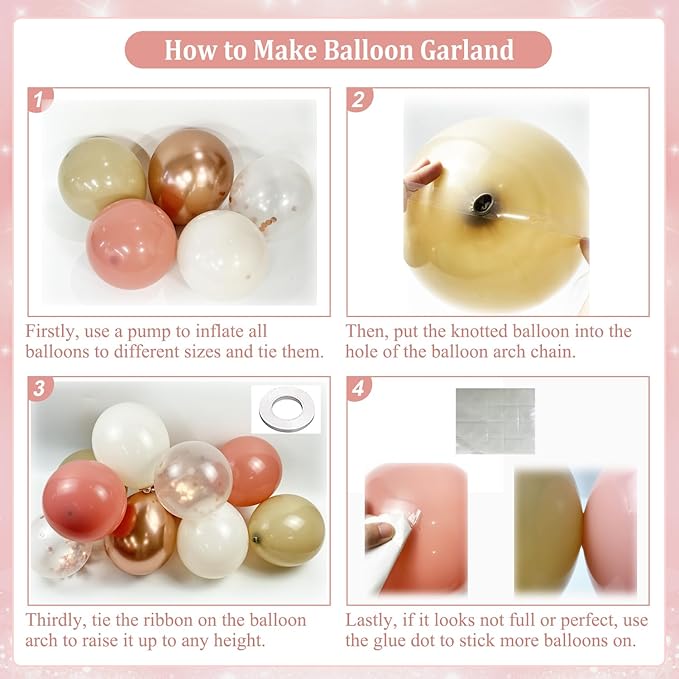 How to Make Balloon Garland

1

Firstly, use a pump to inflate all balloons to different sizes and tie them.

2

Then, put the knotted balloon into the hole of the balloon arch chain.

3

Thirdly, tie the ribbon on the balloon arch to raise it up to any height.

4

Lastly, if it looks not full or perfect, use the glue dot to stick more balloons on.